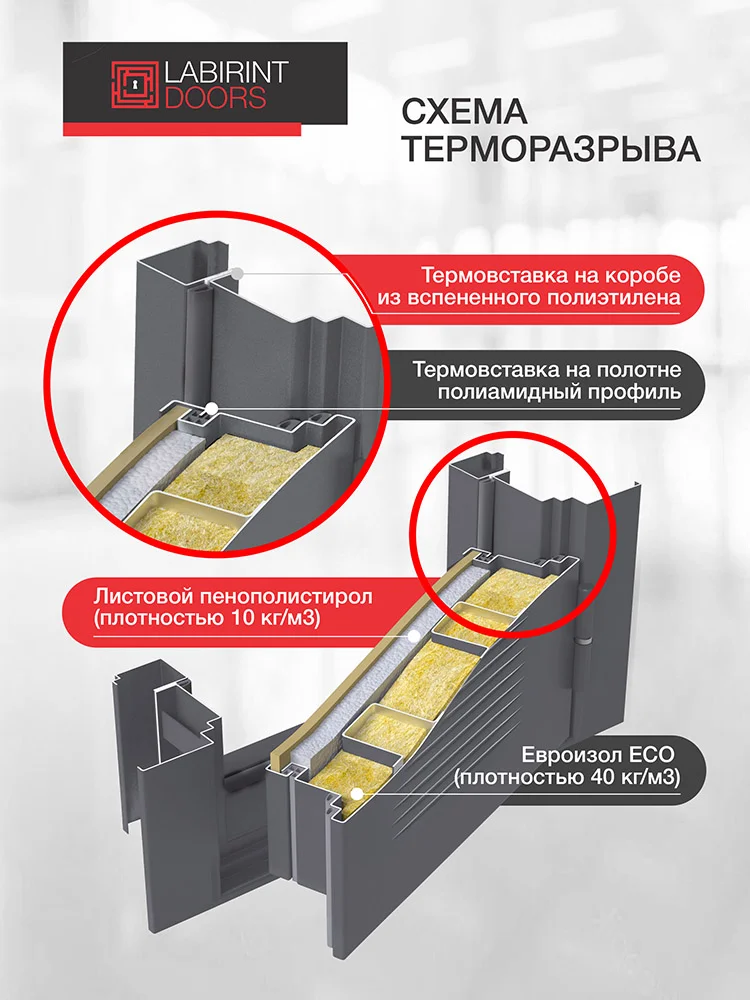 LABIRINT DOORS

СХЕМА ТЕРМОРАЗРЫВА

Термовставка на коробе из вспененного полиэтилена

Термовставка на полотне полиамидный профиль

Листовой пенополистирол (плотностью 10 кг/м3)

Евроизол ECO (плотностью 40 кг/м3)